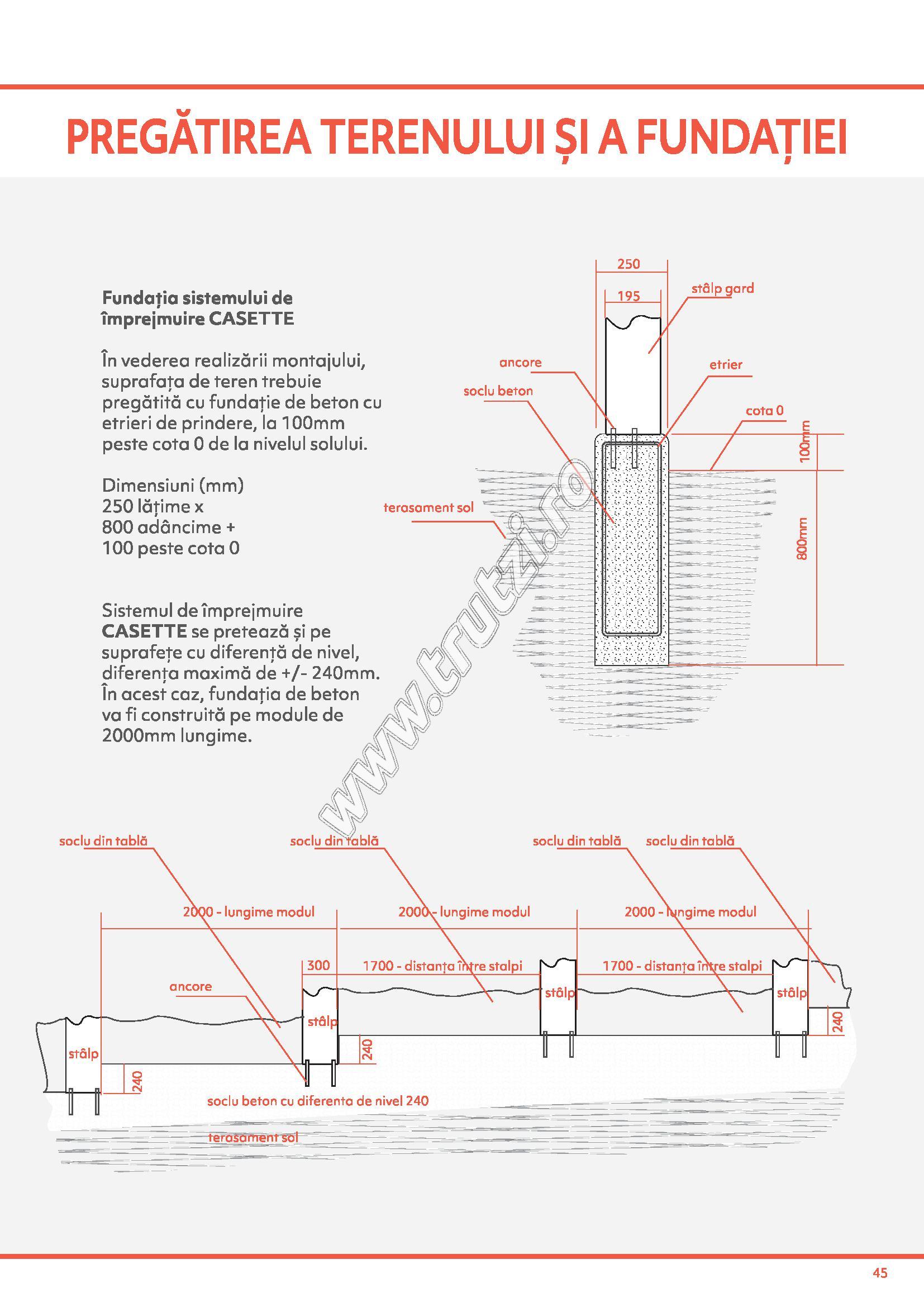 PREGĂTIREA TERENULUI ȘI A FUNDAȚIEI

Fundația sistemului de împrejmuire CASETTE

În vederea realizării montajului, suprafața de teren trebuie pregătită cu fundație de beton cu etrieri de prindere, la 100mm peste cota 0 de la nivelul solului.

Dimensiuni (mm)
250 lățime x
800 adâncime +
100 peste cota 0

Sistemul de împrejmuire CASETTE se pretează și pe suprafețe cu diferență de nivel, diferența maximă de +/- 240mm. În acest caz, fundația de beton va fi construită pe module de 2000mm lungime.

250
195
stâlp gard
ancore
etrier
soclu beton
cota 0
100mm
terasament sol
800mm

www.trutzi.ro

soclu din tablă
soclu din tablă
soclu din tablă
soclu din tablă
2000 - lungime modul
2000 - lungime modul
2000 - lungime modul
300
1700 - distanța între stalpi
1700 - distanța între stalpi
ancore
stâlp
stâlp
stâlp
stâlp
240
240
240
soclu beton cu diferenta de nivel 240
terasament sol

45